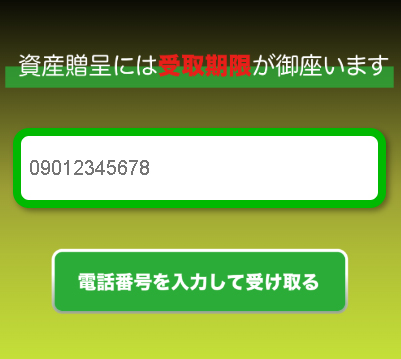 資産贈呈には受取期限が御座います

09012345678

電話番号を入力して受け取る